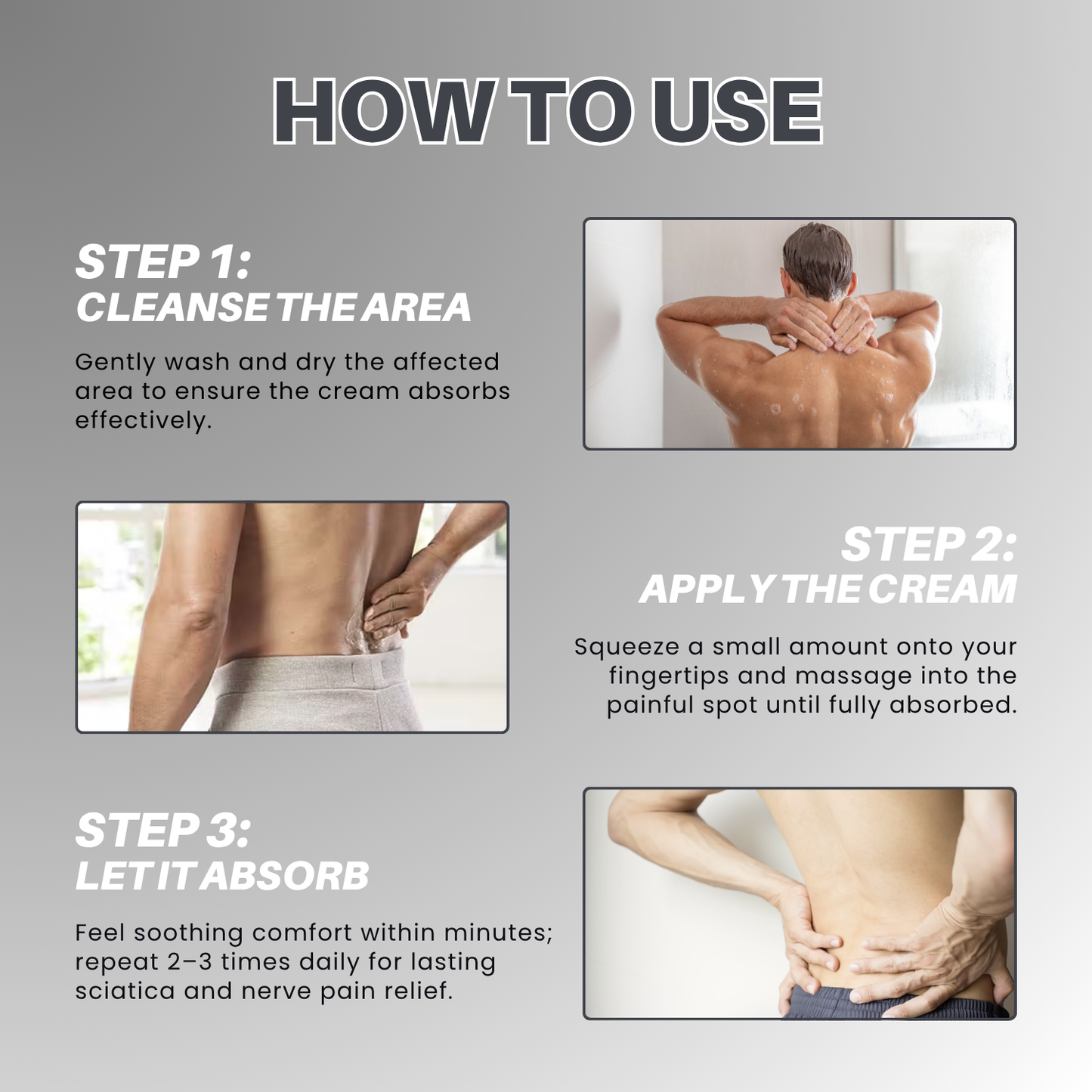 HOW TO USE

STEP 1:
CLEANSE THE AREA

Gently wash and dry the affected area to ensure the cream absorbs effectively.

STEP 2:
APPLY THE CREAM

Squeeze a small amount onto your fingertips and massage into the painful spot until fully absorbed.

STEP 3:
LET IT ABSORB

Feel soothing comfort within minutes; repeat 2–3 times daily for lasting sciatica and nerve pain relief.