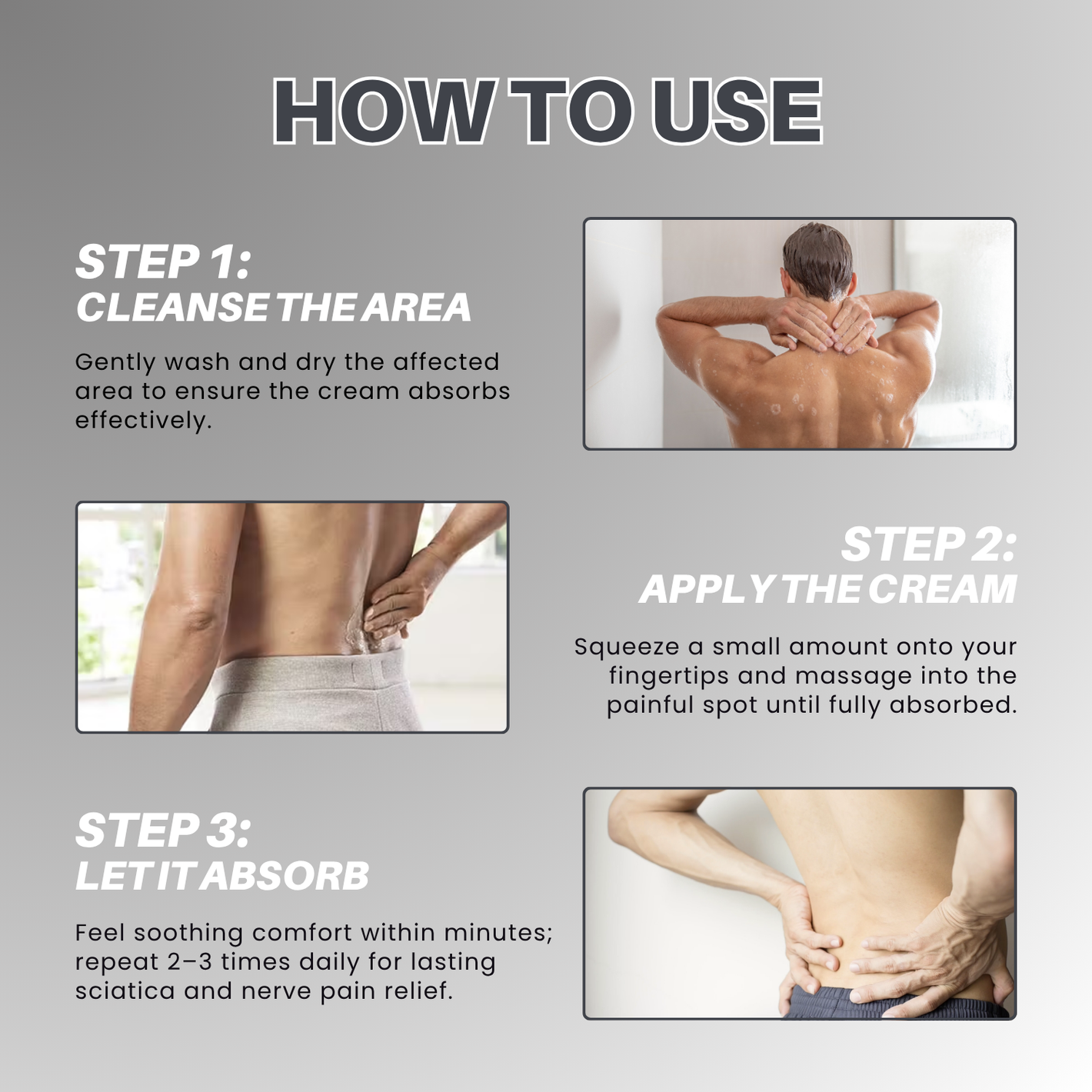 HOW TO USE

STEP 1:
CLEANSE THE AREA

Gently wash and dry the affected area to ensure the cream absorbs effectively.

STEP 2:
APPLY THE CREAM

Squeeze a small amount onto your fingertips and massage into the painful spot until fully absorbed.

STEP 3:
LET IT ABSORB

Feel soothing comfort within minutes; repeat 2–3 times daily for lasting sciatica and nerve pain relief.