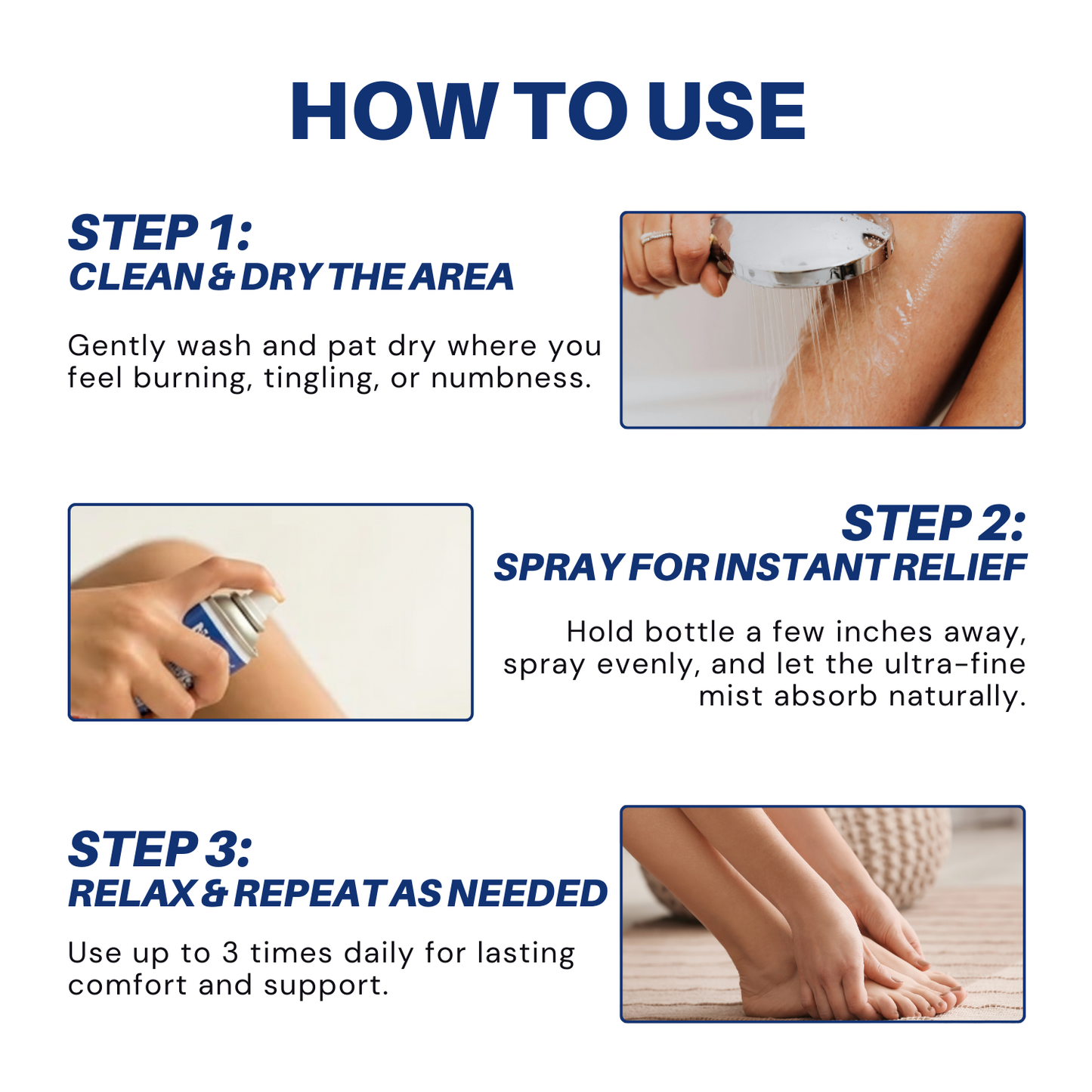 HOW TO USE

STEP 1:
CLEAN & DRY THE AREA

Gently wash and pat dry where you feel burning, tingling, or numbness.

STEP 2:
SPRAY FOR INSTANT RELIEF

Hold bottle a few inches away, spray evenly, and let the ultra-fine mist absorb naturally.

STEP 3:
RELAX & REPEAT AS NEEDED

Use up to 3 times daily for lasting comfort and support.