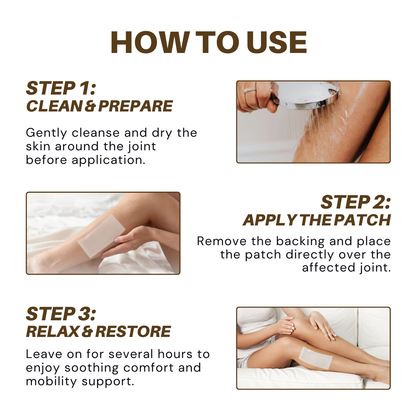 HOW TO USE

STEP 1:
CLEAN & PREPARE

Gently cleanse and dry the skin around the joint before application.

STEP 2:
APPLY THE PATCH

Remove the backing and place the patch directly over the affected joint.

STEP 3:
RELAX & RESTORE

Leave on for several hours to enjoy soothing comfort and mobility support.