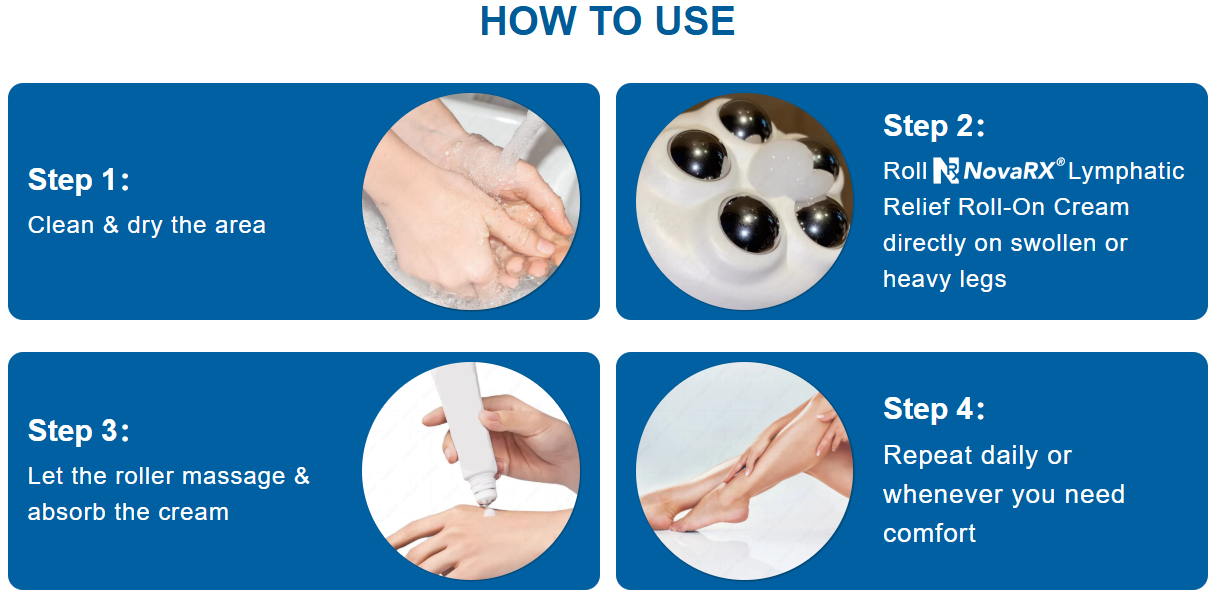 HOW TO USE

Step 1:
Clean & dry the area

Step 2:
Roll NovaRX® Lymphatic Relief Roll-On Cream directly on swollen or heavy legs

Step 3:
Let the roller massage & absorb the cream

Step 4:
Repeat daily or whenever you need comfort